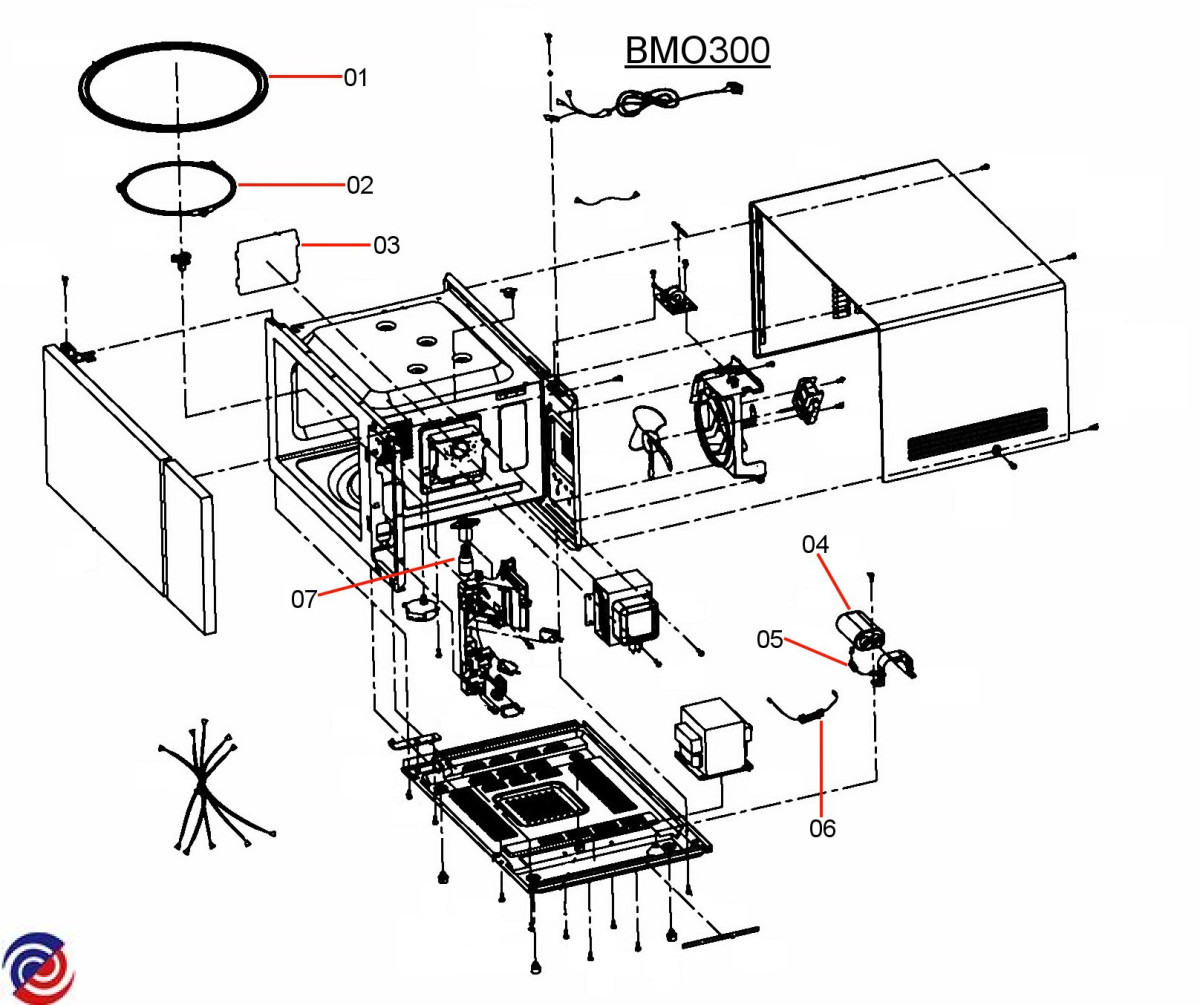 BMO300

01

02

03

04

05

07

06